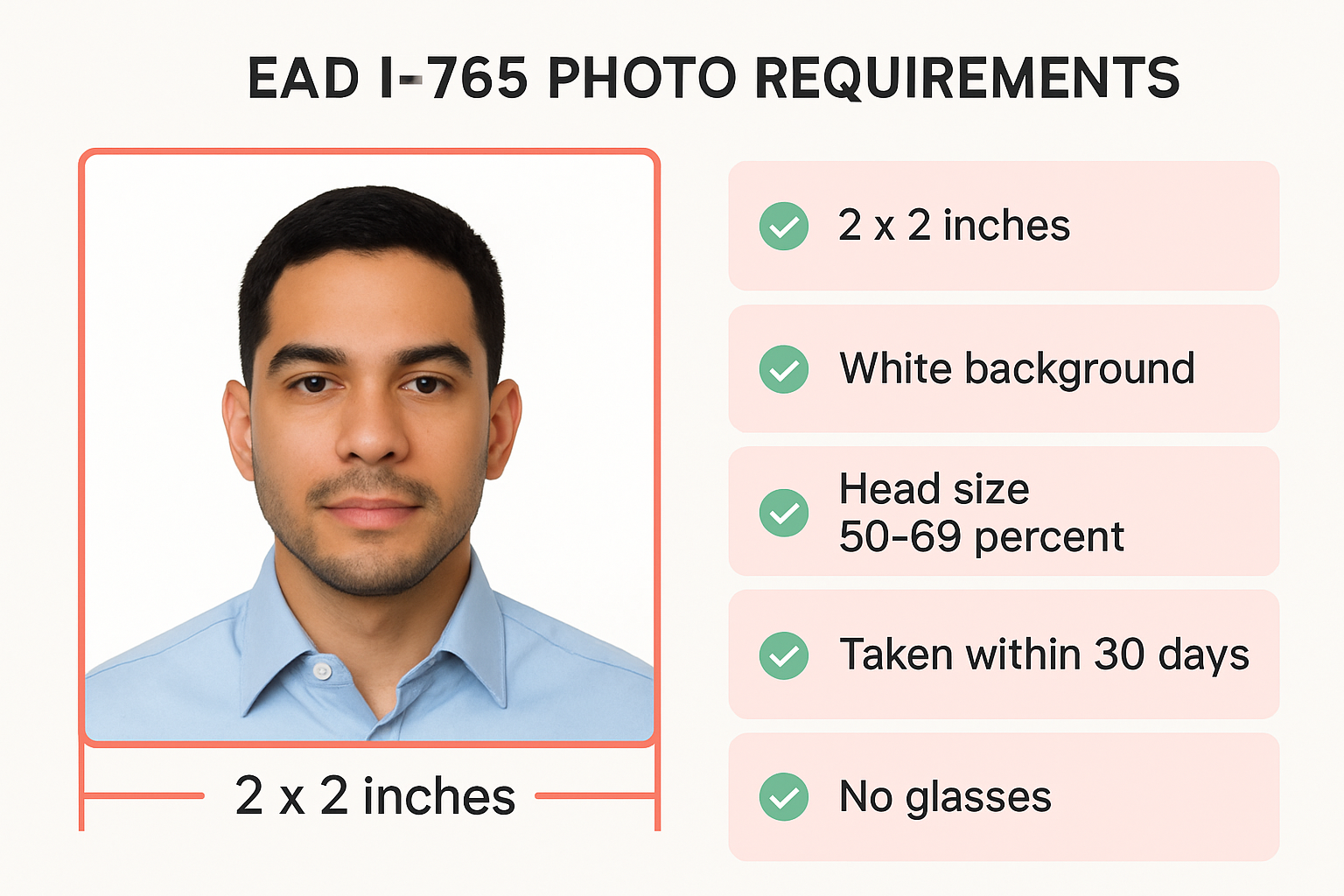 EAD I-765 PHOTO REQUIREMENTS

2 x 2 inches

2 x 2 inches

White background

Head size
50-69 percent

Taken within 30 days

No glasses