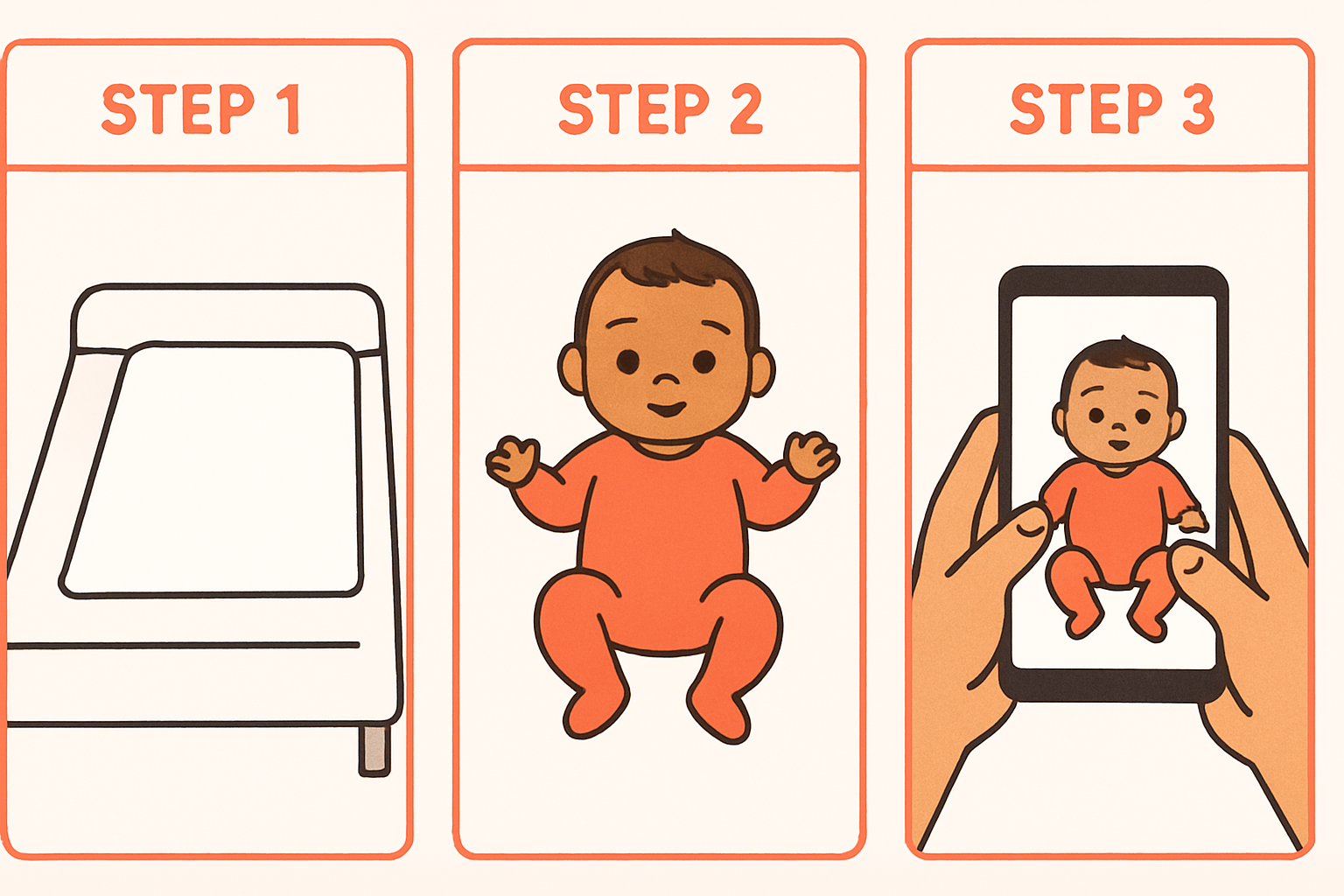 STEP 1

STEP 2

STEP 3